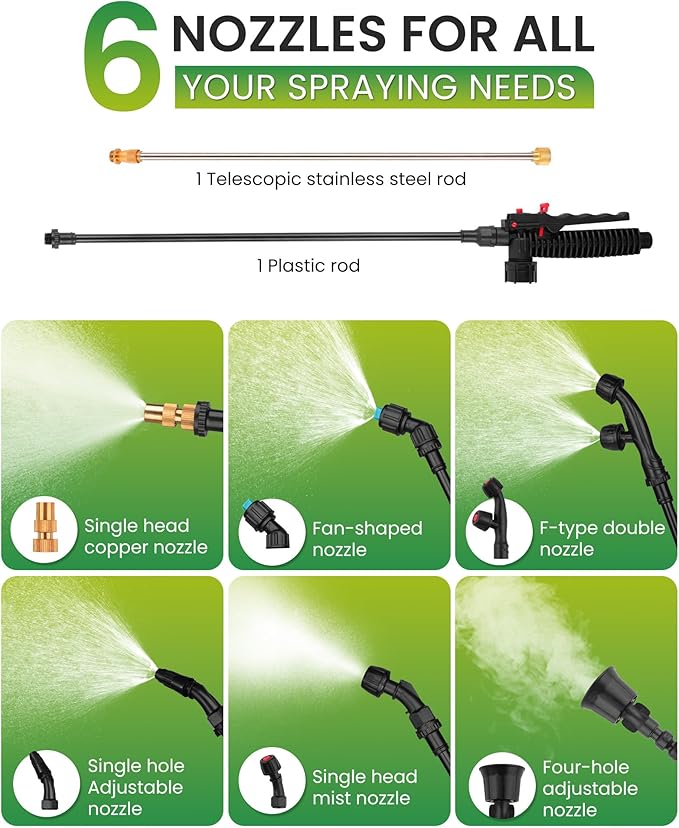 6 NOZZLES FOR ALL
YOUR SPRAYING NEEDS

1 Telescopic stainless steel rod

1 Plastic rod

Single head copper nozzle

Fan-shaped nozzle

F-type double nozzle

Single hole Adjustable nozzle

Single head mist nozzle

Four-hole adjustable nozzle