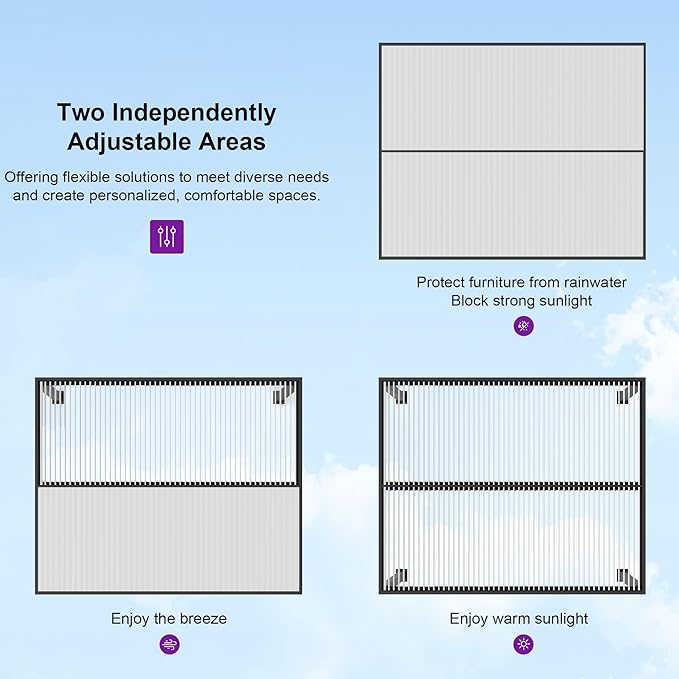 Two Independently Adjustable Areas

Offering flexible solutions to meet diverse needs and create personalized, comfortable spaces.

Protect furniture from rainwater
Block strong sunlight

Enjoy the breeze

Enjoy warm sunlight