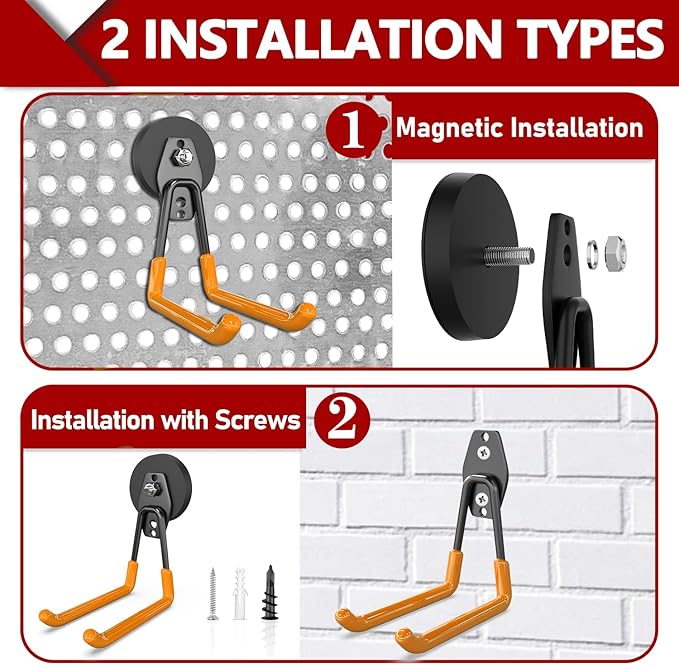 2 INSTALLATION TYPES

1 Magnetic Installation

Installation with Screws 2