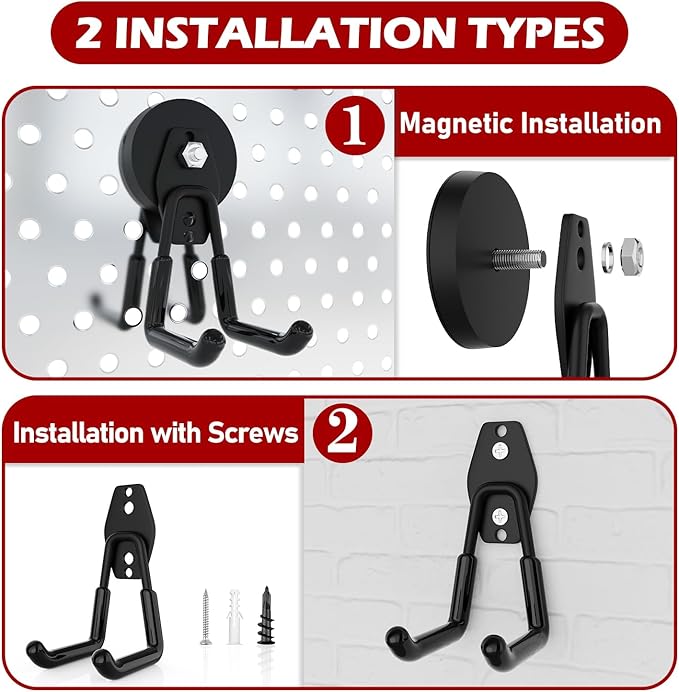 2 INSTALLATION TYPES

1 Magnetic Installation

Installation with Screws 2