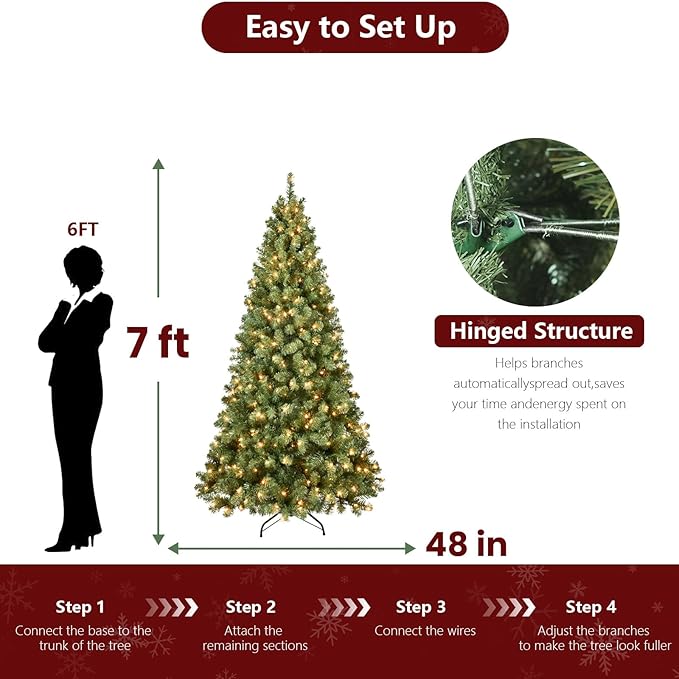 Easy to Set Up

6FT

7 ft

48 in

Hinged Structure

Helps branches automaticallyspread out,saves your time andenergy spent on the installation

Step 1
Connect the base to the trunk of the tree

Step 2
Attach the remaining sections

Step 3
Connect the wires

Step 4
Adjust the branches to make the tree look fuller