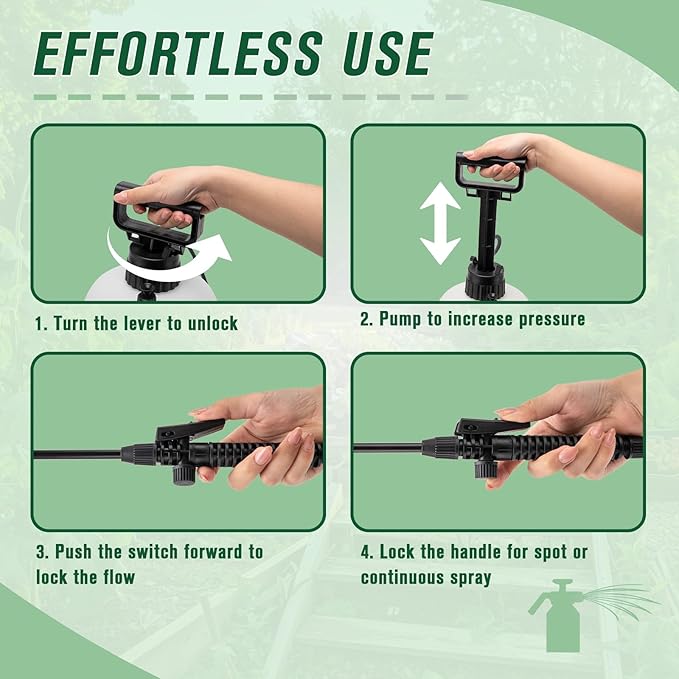 EFFORTLESS USE

1. Turn the lever to unlock

2. Pump to increase pressure

3. Push the switch forward to lock the flow

4. Lock the handle for spot or continuous spray