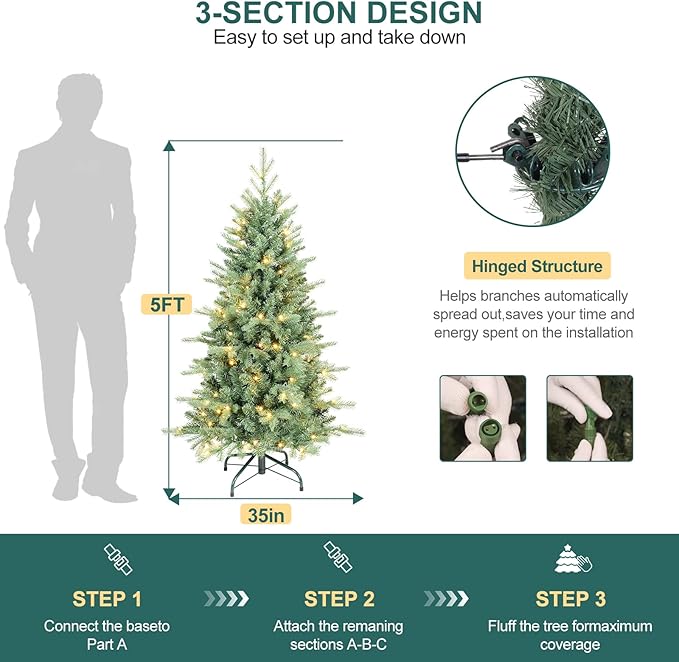 3-SECTION DESIGN
Easy to set up and take down

5FT

35in

Hinged Structure

Helps branches automatically spread out,saves your time and energy spent on the installation

STEP 1
Connect the baseto Part A

STEP 2
Attach the remaning sections A-B-C

STEP 3
Fluff the tree formaximum coverage