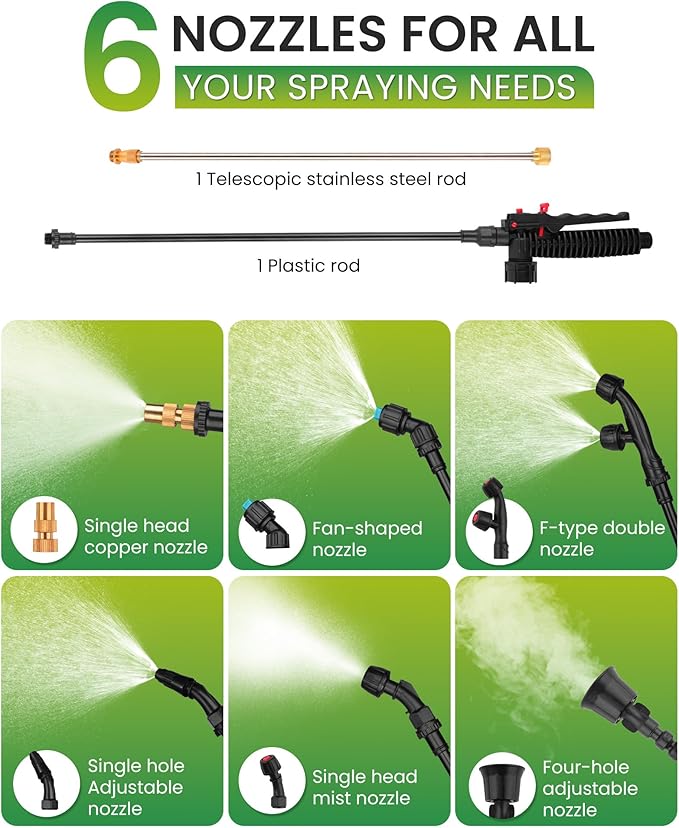 6 NOZZLES FOR ALL
YOUR SPRAYING NEEDS

1 Telescopic stainless steel rod

1 Plastic rod

Single head copper nozzle

Fan-shaped nozzle

F-type double nozzle

Single hole Adjustable nozzle

Single head mist nozzle

Four-hole adjustable nozzle