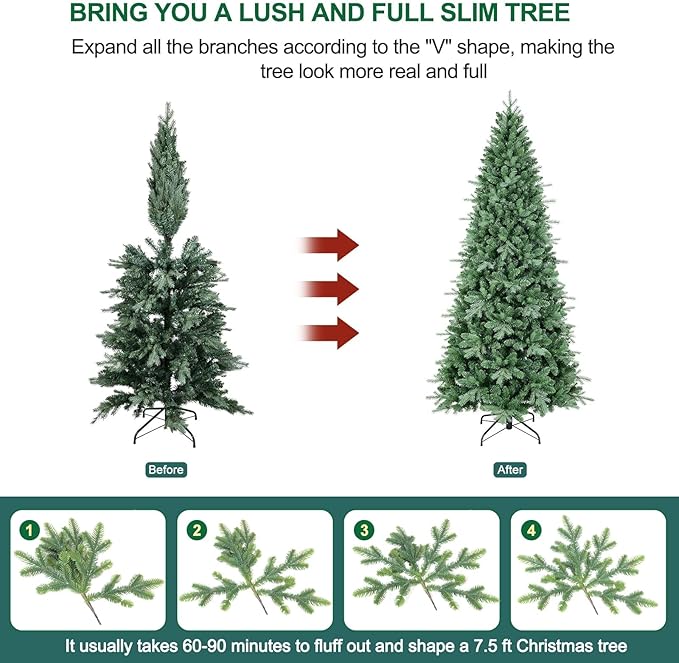 BRING YOU A LUSH AND FULL SLIM TREE

Expand all the branches according to the "V" shape, making the tree look more real and full

Before

After

1

2

3

4

It usually takes 60-90 minutes to fluff out and shape a 7.5 ft Christmas tree