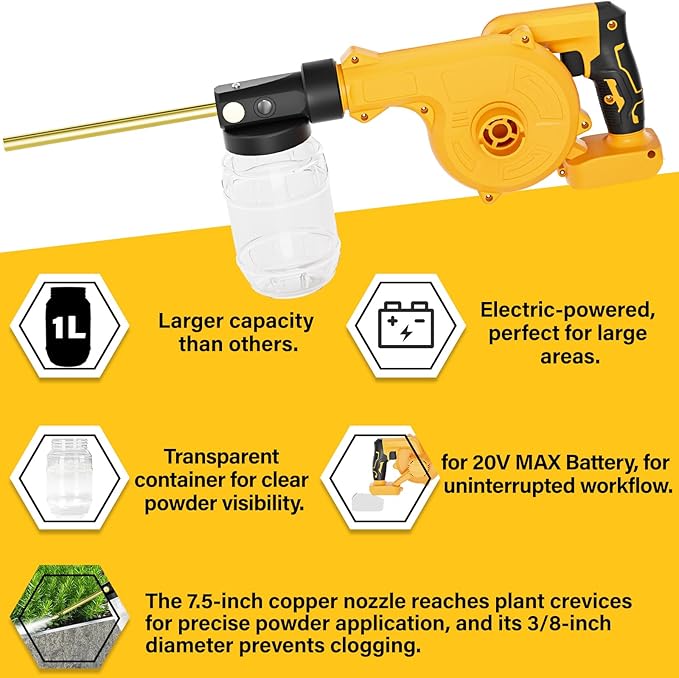 1L

Larger capacity than others.

Electric-powered, perfect for large areas.

Transparent container for clear powder visibility.

for 20V MAX Battery, for uninterrupted workflow.

The 7.5-inch copper nozzle reaches plant crevices for precise powder application, and its 3/8-inch diameter prevents clogging.