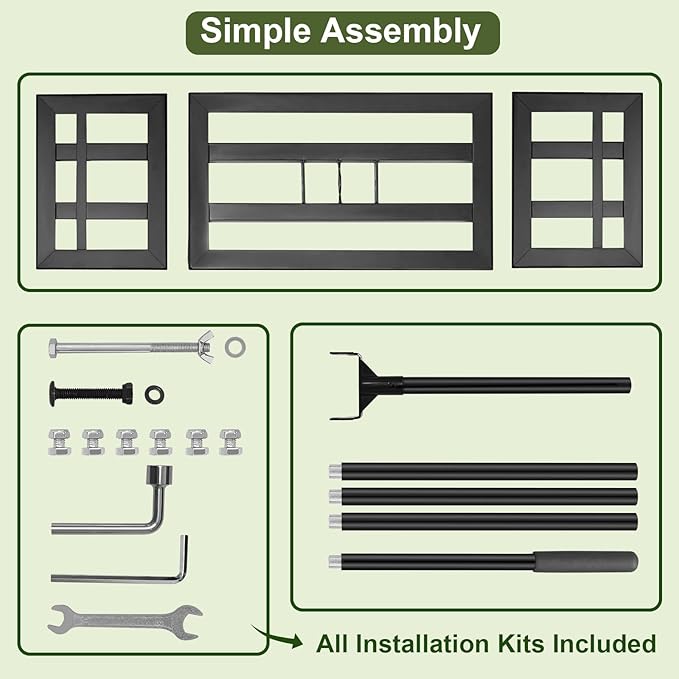 Simple Assembly

All Installation Kits Included