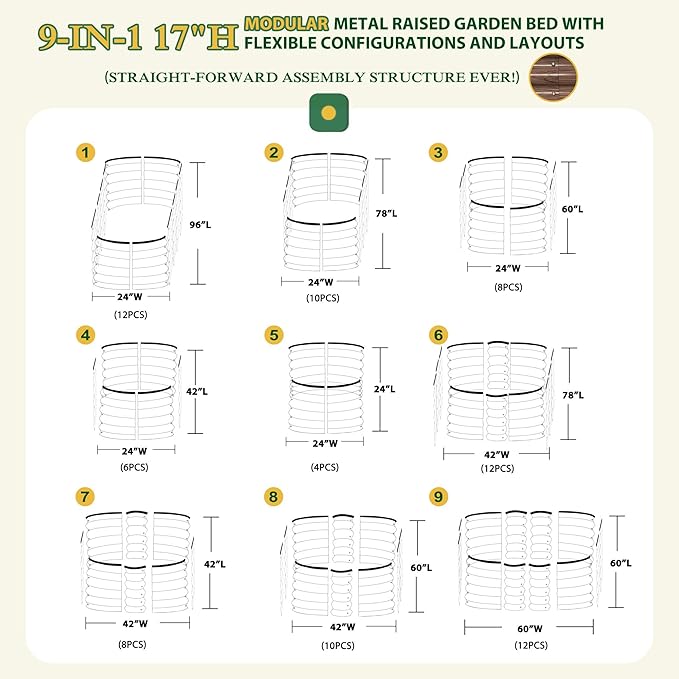 9-IN-1 17"H MODULAR METAL RAISED GARDEN BED WITH FLEXIBLE CONFIGURATIONS AND LAYOUTS

(STRAIGHT-FORWARD ASSEMBLY STRUCTURE EVER!)

1
96"L
24"W
(12PCS)

2
78"L
24"W
(10PCS)

3
60"L
24"W
(8PCS)

4
42"L
24"W
(6PCS)

5
24"L
24"W
(4PCS)

6
78"L
42"W
(12PCS)

7
42"L
42"W
(8PCS)

8
60"L
42"W
(10PCS)

9
60"L
60"W
(12PCS)