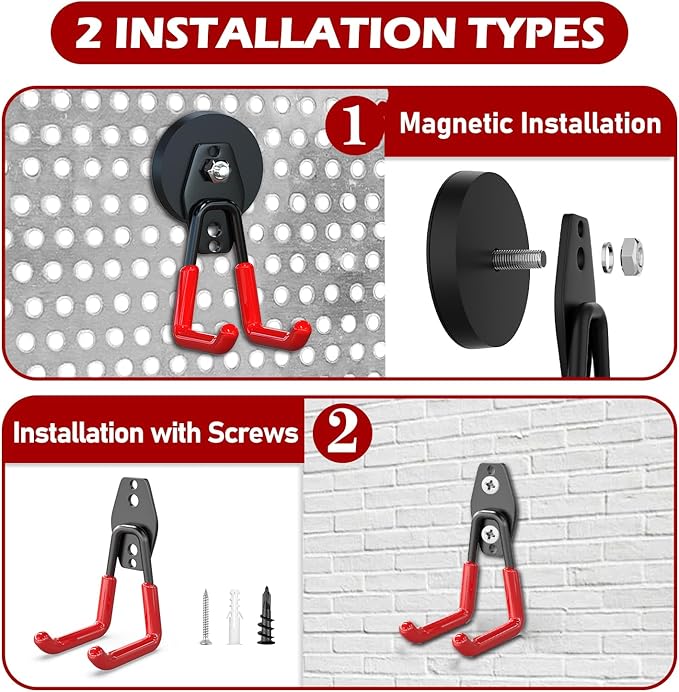 2 INSTALLATION TYPES

1 Magnetic Installation

Installation with Screws 2