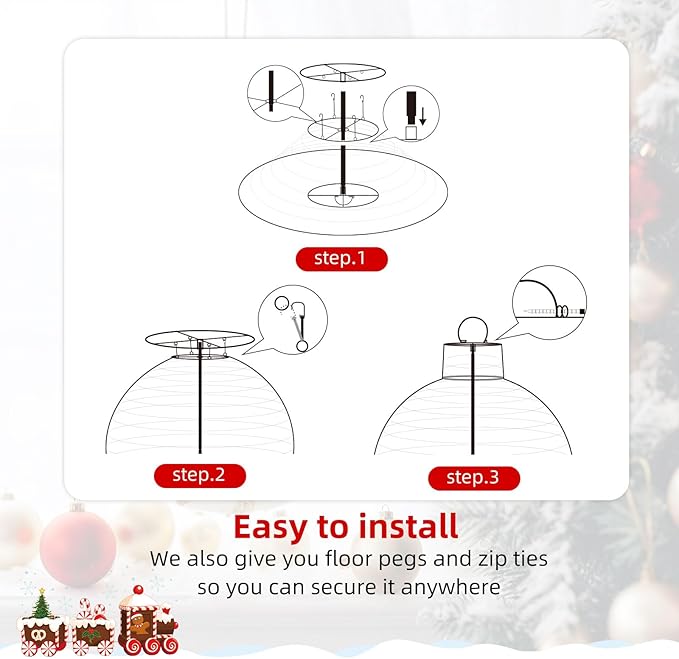 step.1

step.2

step.3

Easy to install

We also give you floor pegs and zip ties so you can secure it anywhere