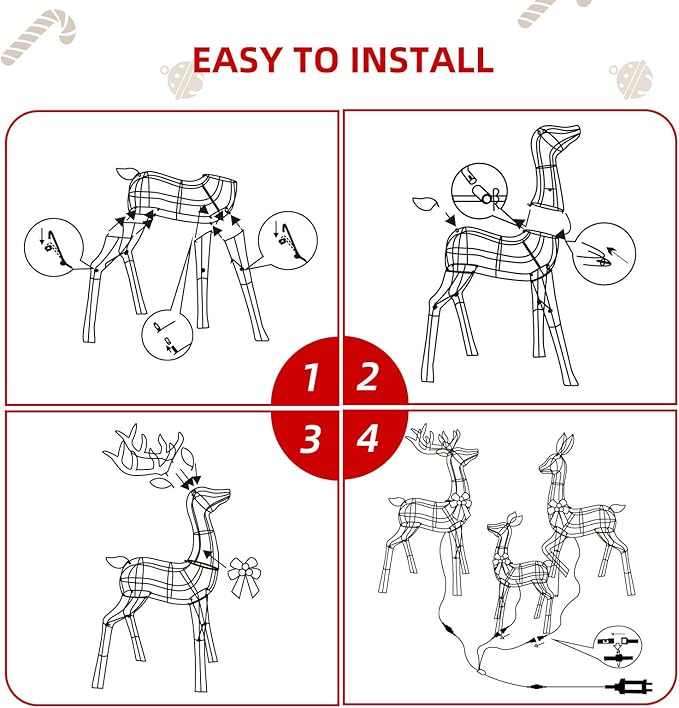 EASY TO INSTALL

1

2

3

4