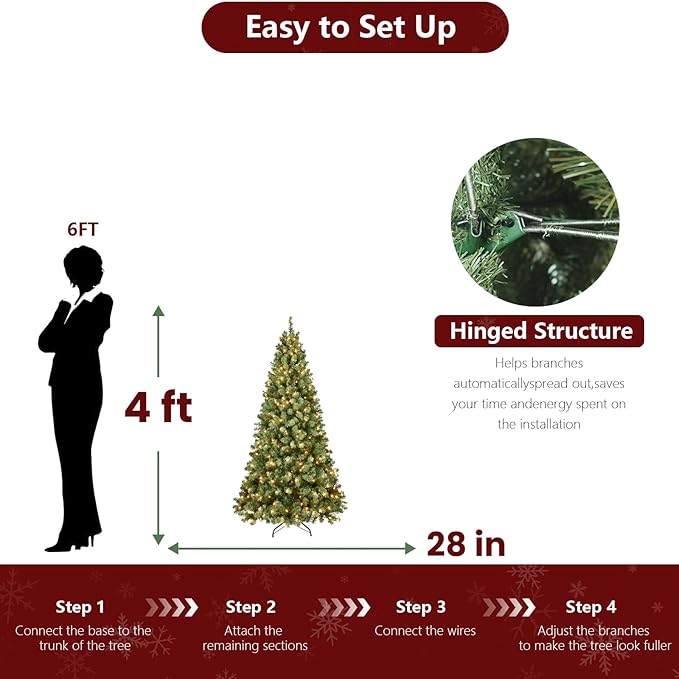 Easy to Set Up

6FT

4 ft

28 in

Hinged Structure

Helps branches automaticallyspread out,saves your time andenergy spent on the installation

Step 1
Connect the base to the trunk of the tree

Step 2
Attach the remaining sections

Step 3
Connect the wires

Step 4
Adjust the branches to make the tree look fuller