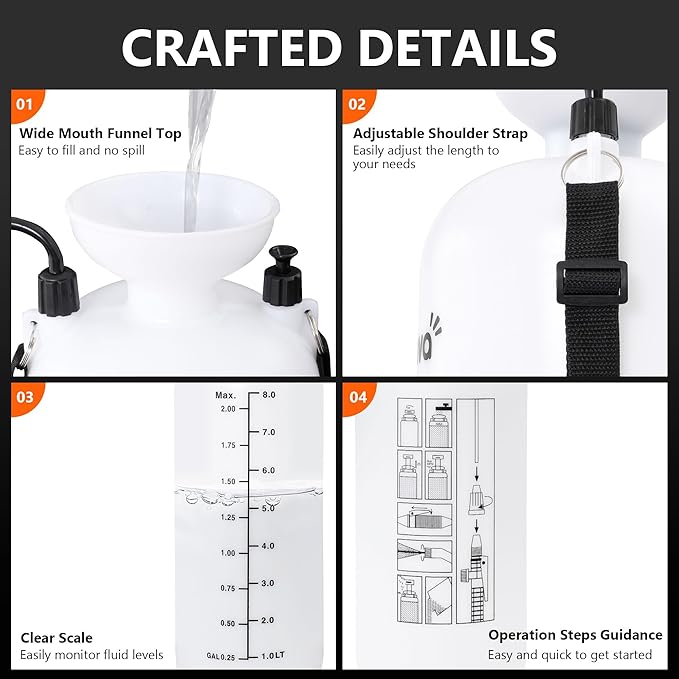 CRAFTED DETAILS

01

Wide Mouth Funnel Top

Easy to fill and no spill

02

Adjustable Shoulder Strap

Easily adjust the length to your needs

03

Max. 2.00 1.75 1.50 1.25 1.00 0.75 0.50 GAL 0.25

8.0 7.0 6.0 5.0 4.0 3.0 2.0 1.0 LT

Clear Scale

Easily monitor fluid levels

04

Operation Steps Guidance

Easy and quick to get started