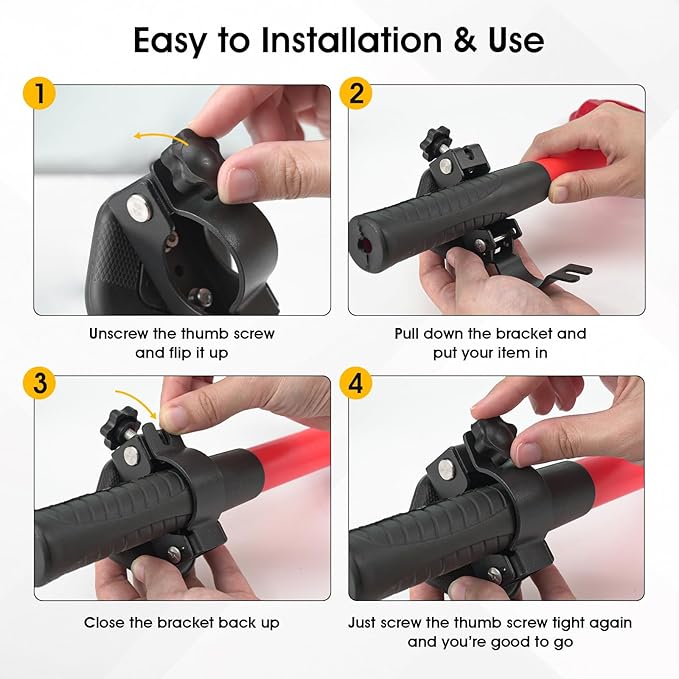 Easy to Installation & Use

1

Unscrew the thumb screw and flip it up

2

Pull down the bracket and put your item in

3

Close the bracket back up

4

Just screw the thumb screw tight again and you're good to go