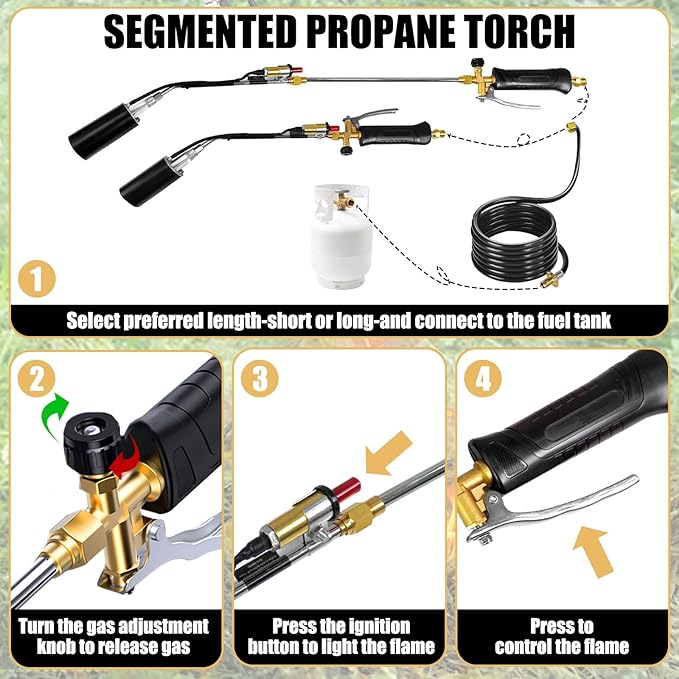 SEGMENTED PROPANE TORCH

1

Select preferred length-short or long-and connect to the fuel tank

2

Turn the gas adjustment knob to release gas

3

Press the ignition button to light the flame

4

Press to control the flame