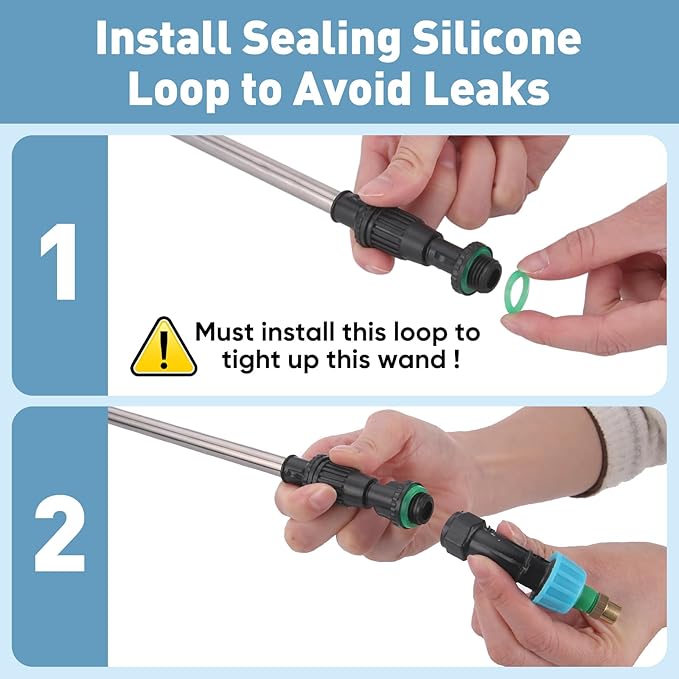 Install Sealing Silicone Loop to Avoid Leaks

1

Must install this loop to tight up this wand !

2