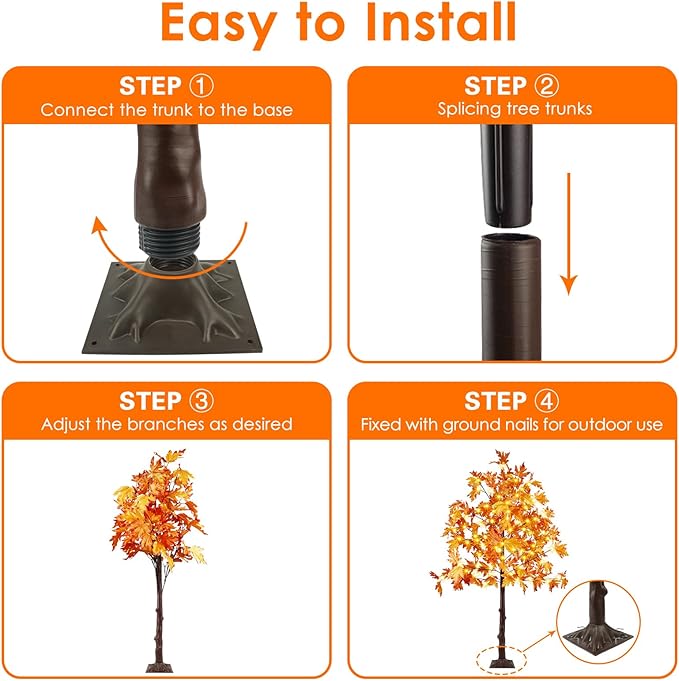 Easy to Install

STEP ①
Connect the trunk to the base

STEP ②
Splicing tree trunks

STEP ③
Adjust the branches as desired

STEP ④
Fixed with ground nails for outdoor use