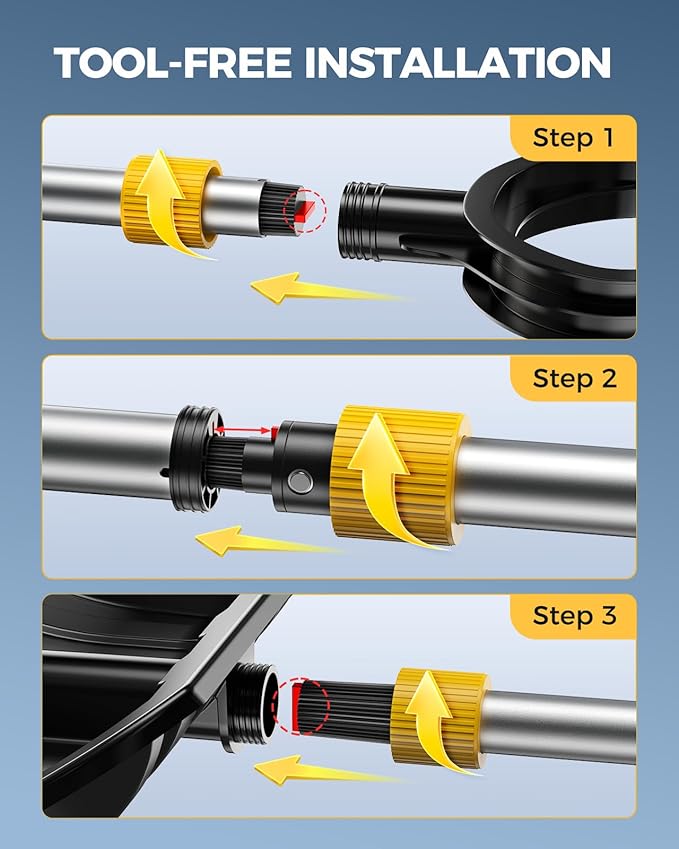 TOOL-FREE INSTALLATION

Step 1

Step 2

Step 3