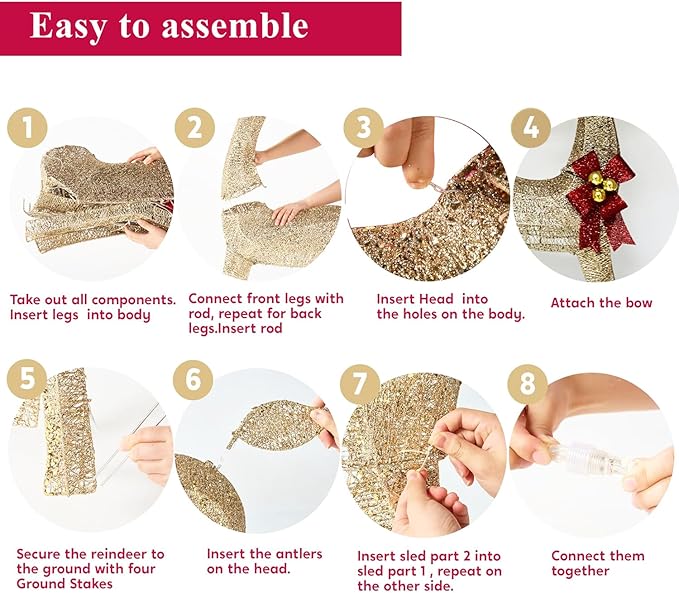 Easy to assemble

1

Take out all components. Insert legs into body

2

Connect front legs with rod, repeat for back legs.Insert rod

3

Insert Head into the holes on the body.

4

Attach the bow

5

Secure the reindeer to the ground with four Ground Stakes

6

Insert the antlers on the head.

7

Insert sled part 2 into sled part 1 , repeat on the other side.

8

Connect them together