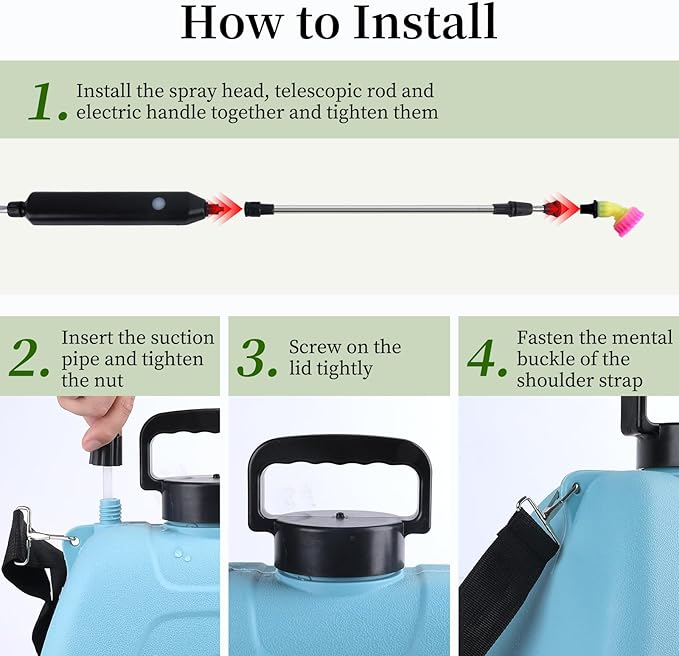 How to Install

1. Install the spray head, telescopic rod and electric handle together and tighten them

2. Insert the suction pipe and tighten the nut

3. Screw on the lid tightly

4. Fasten the mental buckle of the shoulder strap