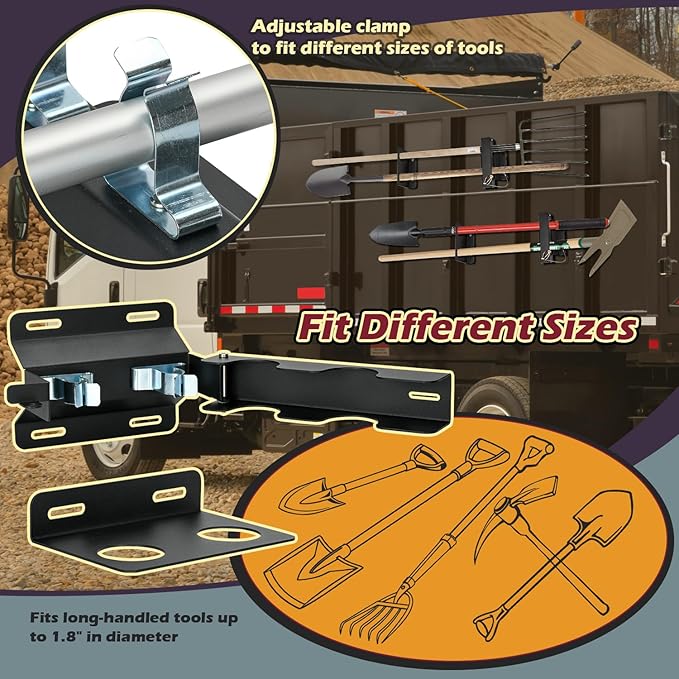 Adjustable clamp to fit different sizes of tools

Fit Different Sizes

Fits long-handled tools up to 1.8" in diameter