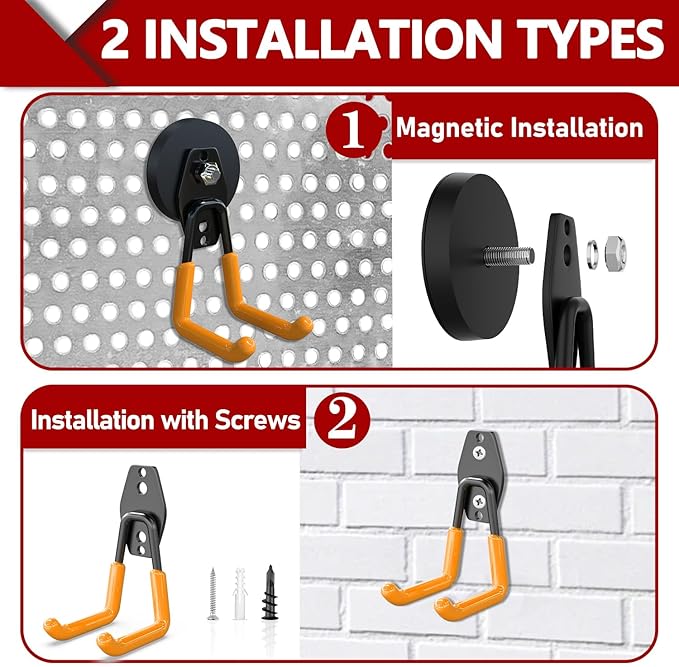 2 INSTALLATION TYPES

1 Magnetic Installation

Installation with Screws 2