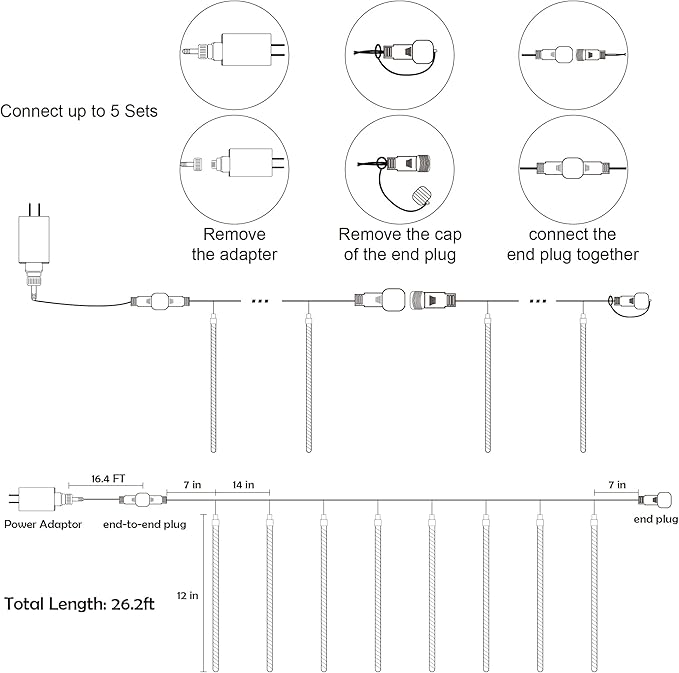 Connect up to 5 Sets

Remove the adapter

Remove the cap of the end plug

connect the end plug together

...

...

16.4 FT

7 in

14 in

7 in

Power Adaptor

end-to-end plug

end plug

12 in

Total Length: 26.2ft