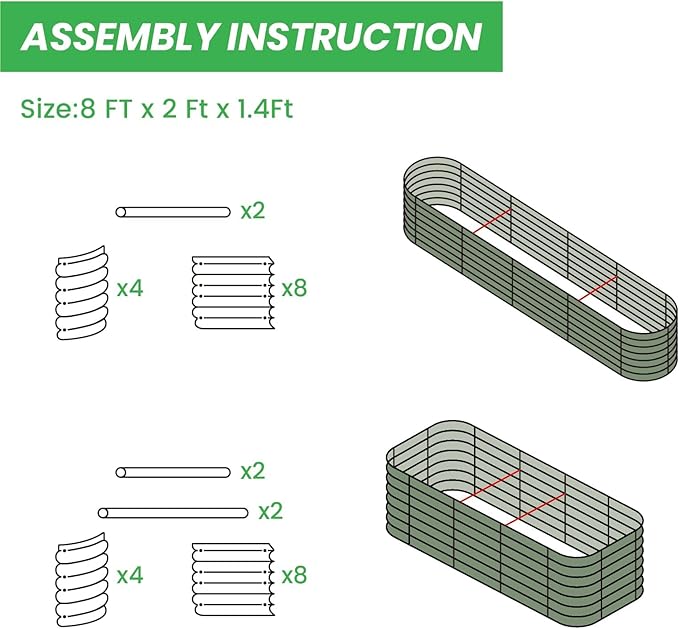 ASSEMBLY INSTRUCTION

Size:8 FT x 2 Ft x 1.4Ft

x2

x4

x8

x2

x2

x4

x8