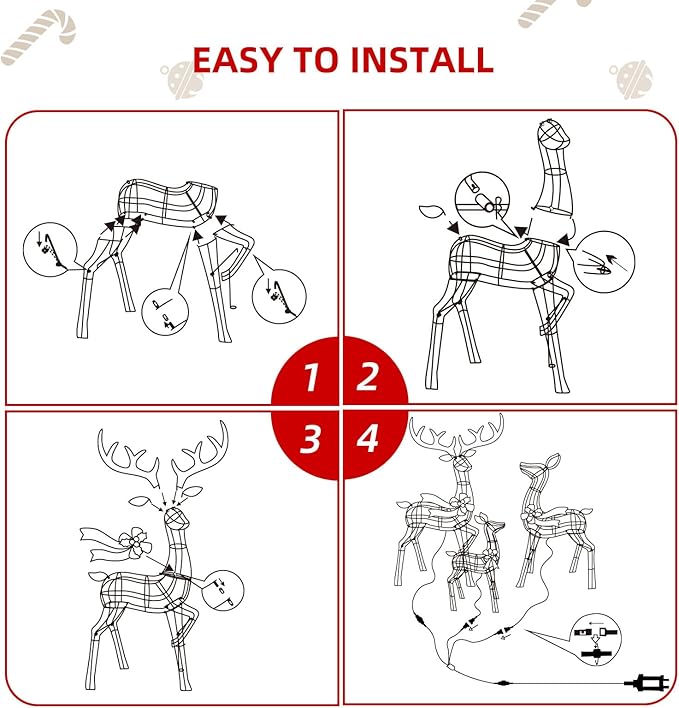 EASY TO INSTALL

1

2

3

4