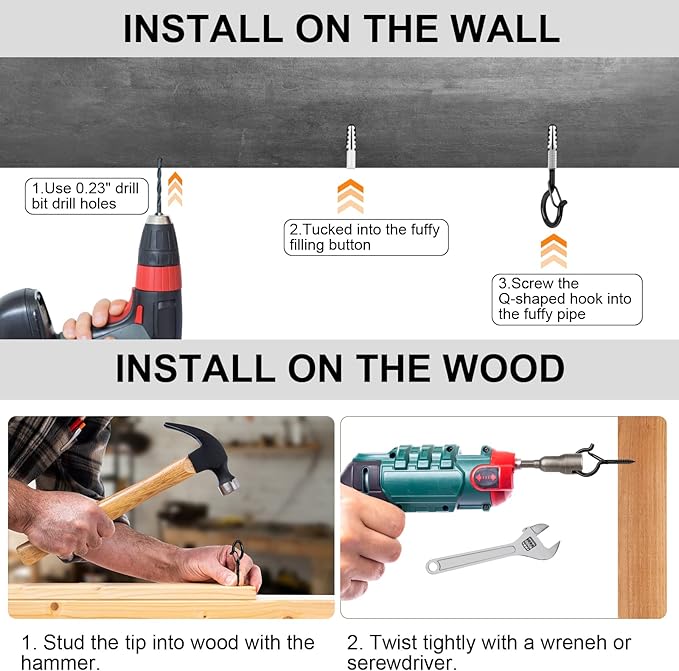 INSTALL ON THE WALL

1.Use 0.23" drill bit drill holes

2.Tucked into the fuffy filling button

3.Screw the Q-shaped hook into the fuffy pipe

INSTALL ON THE WOOD

1. Stud the tip into wood with the hammer.

2. Twist tightly with a wreneh or serewdriver.