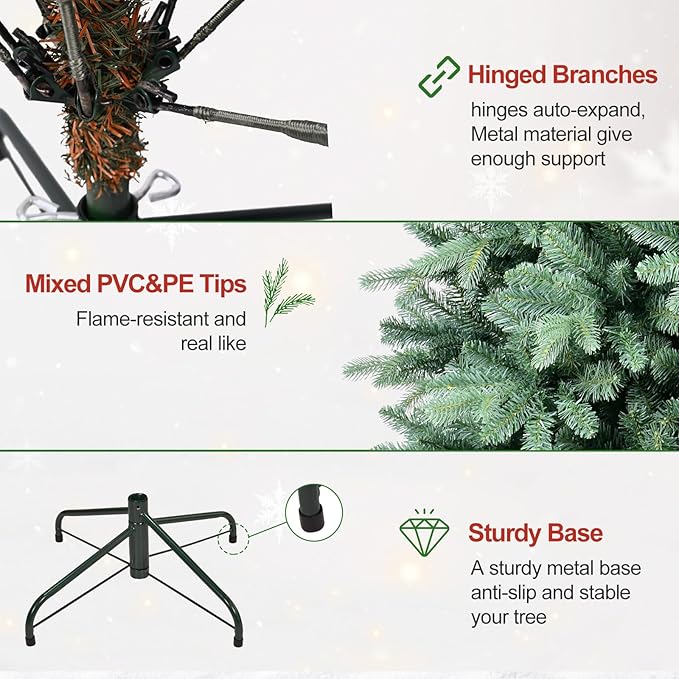 Hinged Branches

hinges auto-expand, Metal material give enough support

Mixed PVC&PE Tips

Flame-resistant and real like

Sturdy Base

A sturdy metal base anti-slip and stable your tree