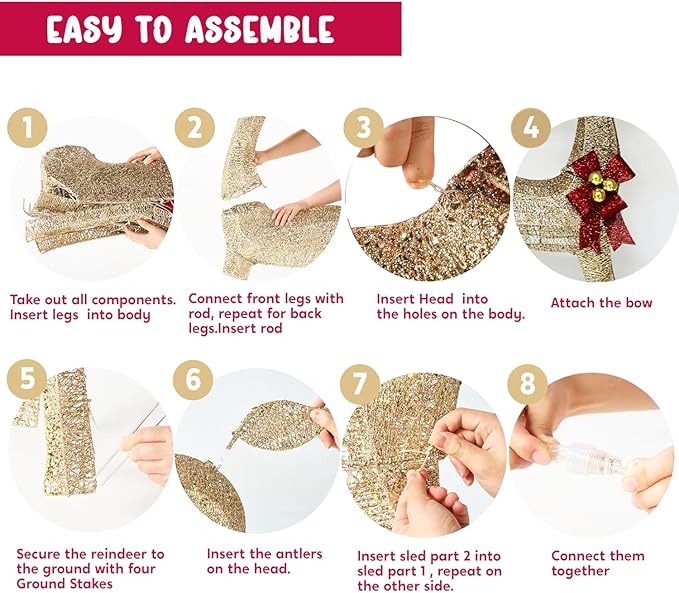 EASY TO ASSEMBLE

1

Take out all components. Insert legs into body

2

Connect front legs with rod, repeat for back legs.Insert rod

3

Insert Head into the holes on the body.

4

Attach the bow

5

Secure the reindeer to the ground with four Ground Stakes

6

Insert the antlers on the head.

7

Insert sled part 2 into sled part 1 , repeat on the other side.

8

Connect them together