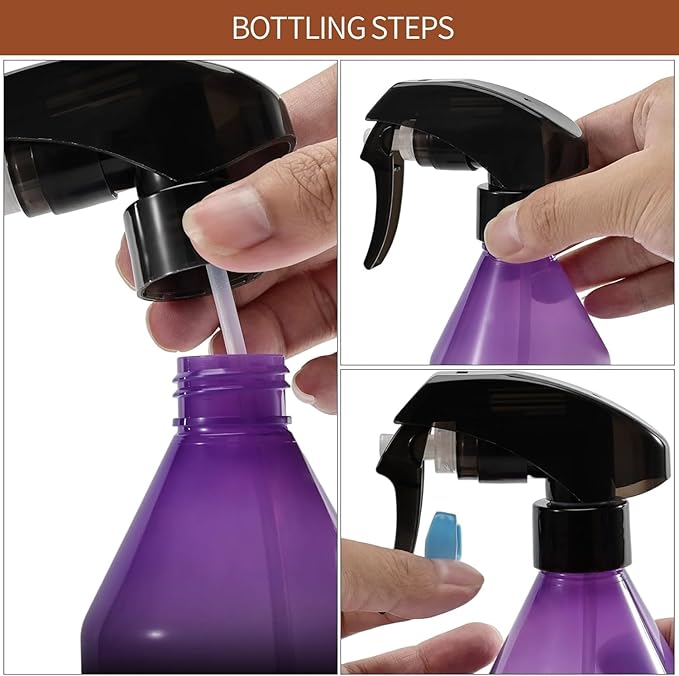 BOTTLING STEPS