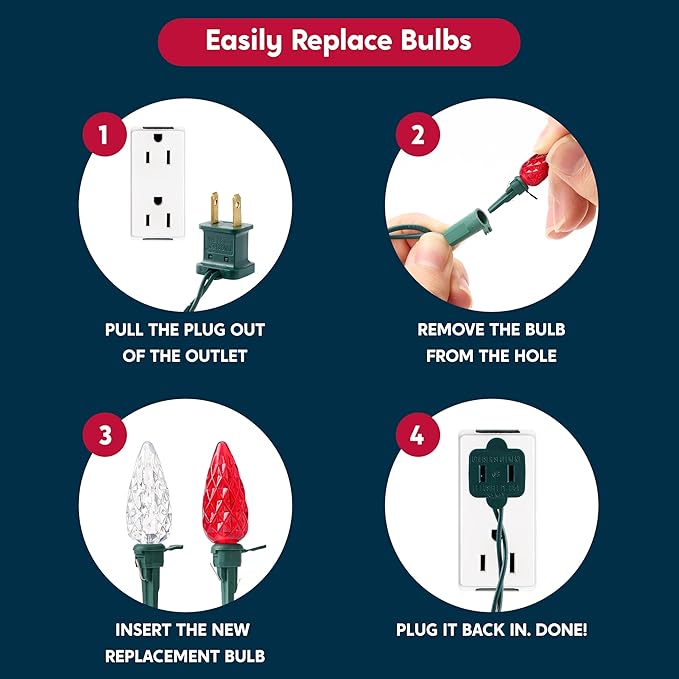 Easily Replace Bulbs

1

PULL THE PLUG OUT OF THE OUTLET

2

REMOVE THE BULB FROM THE HOLE

3

INSERT THE NEW REPLACEMENT BULB

4

PLUG IT BACK IN. DONE!