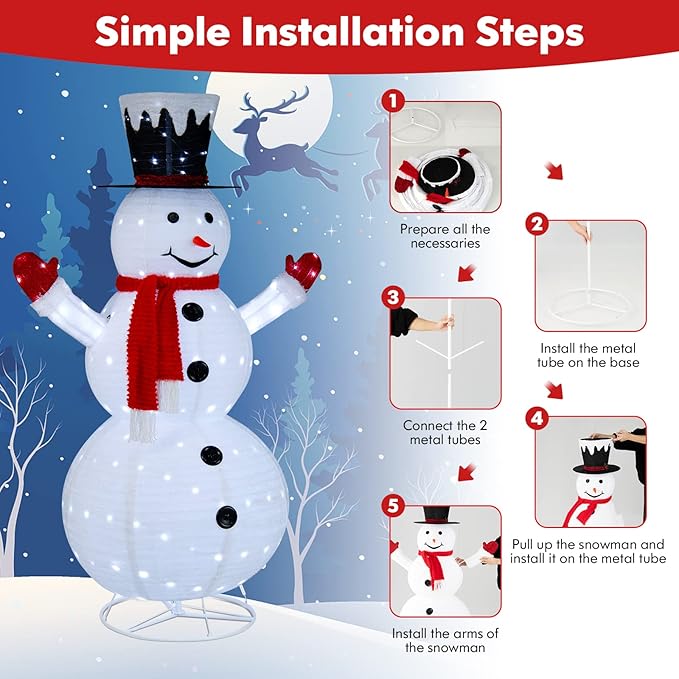 Simple Installation Steps

1
Prepare all the necessaries

2
Install the metal tube on the base

3
Connect the 2 metal tubes

4
Pull up the snowman and install it on the metal tube

5
Install the arms of the snowman