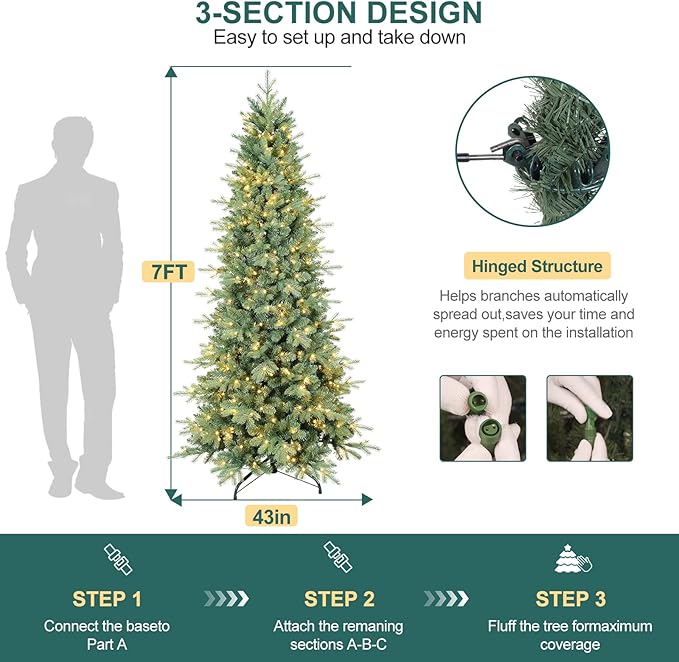 3-SECTION DESIGN
Easy to set up and take down

7FT

43in

Hinged Structure

Helps branches automatically spread out,saves your time and energy spent on the installation

STEP 1
Connect the baseto Part A

STEP 2
Attach the remaning sections A-B-C

STEP 3
Fluff the tree formaximum coverage