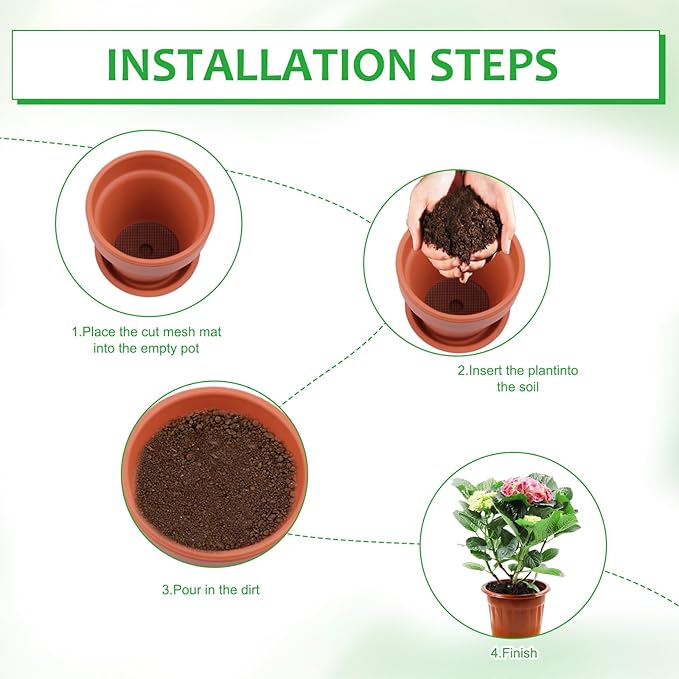 INSTALLATION STEPS

1.Place the cut mesh mat into the empty pot

2.Insert the plantinto the soil

3.Pour in the dirt

4.Finish