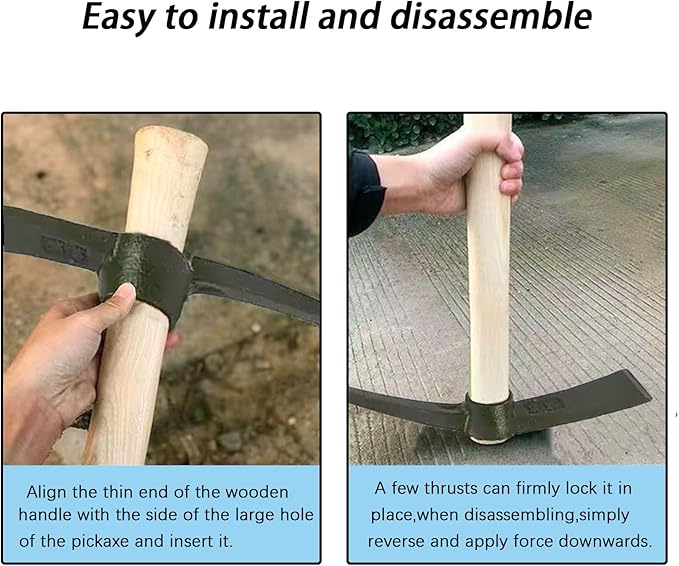 Easy to install and disassemble

Align the thin end of the wooden handle with the side of the large hole of the pickaxe and insert it.

A few thrusts can firmly lock it in place,when disassembling,simply reverse and apply force downwards.