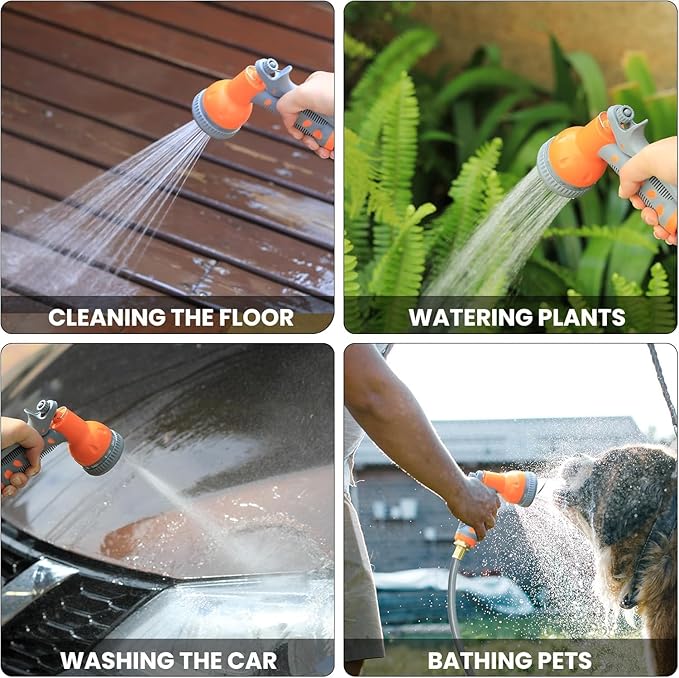 CLEANING THE FLOOR

WATERING PLANTS

WASHING THE CAR

BATHING PETS