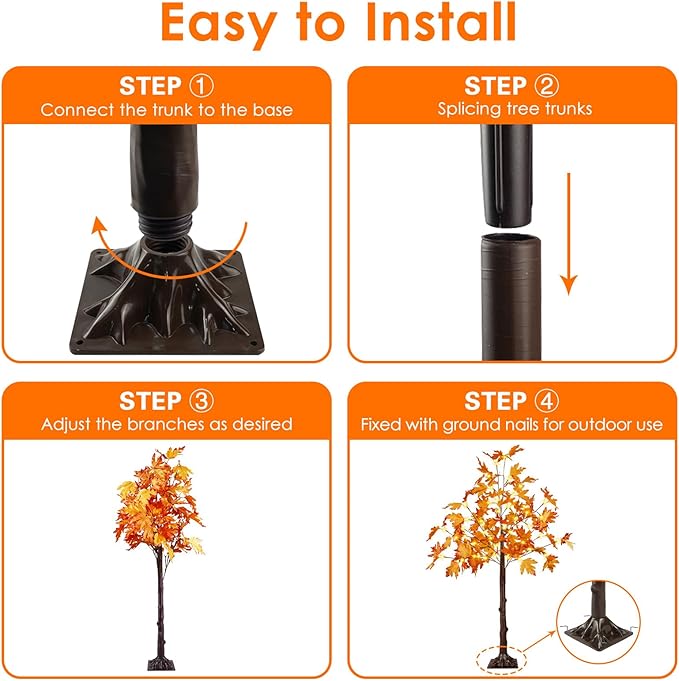 Easy to Install

STEP ①
Connect the trunk to the base

STEP ②
Splicing tree trunks

STEP ③
Adjust the branches as desired

STEP ④
Fixed with ground nails for outdoor use