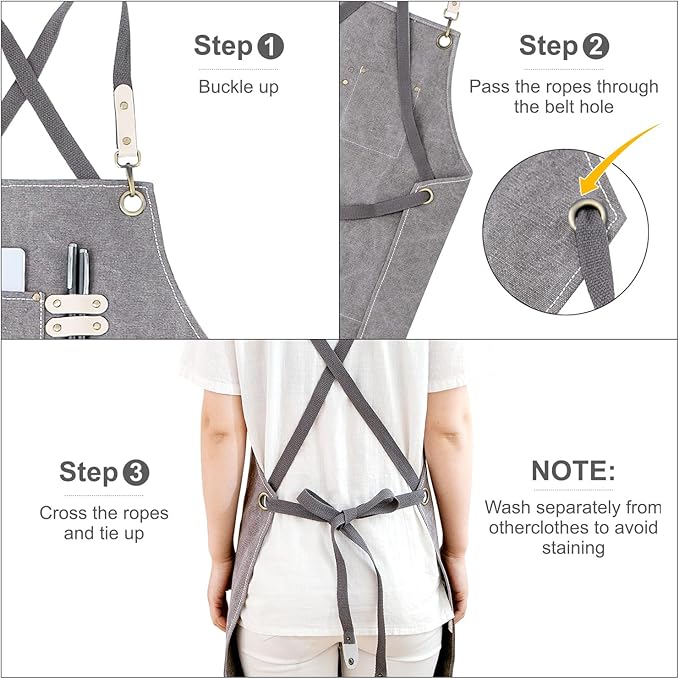 Step 1

Buckle up

Step 2

Pass the ropes through the belt hole

Step 3

Cross the ropes and tie up

NOTE:

Wash separately from otherclothes to avoid staining