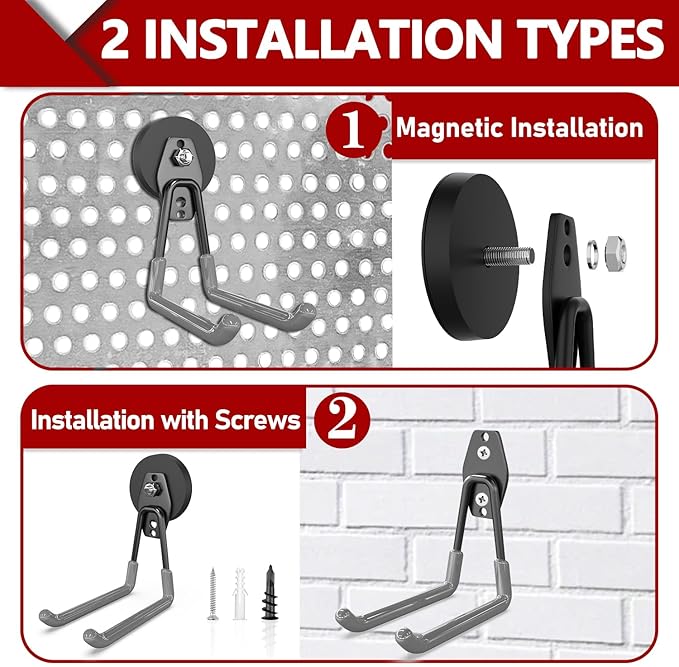 2 INSTALLATION TYPES

1 Magnetic Installation

Installation with Screws 2