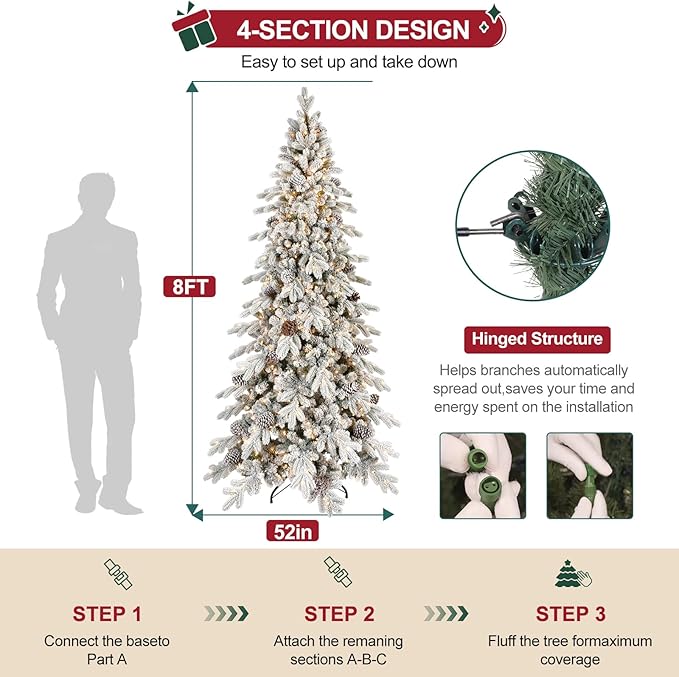 4-SECTION DESIGN

Easy to set up and take down

8FT

52in

Hinged Structure

Helps branches automatically spread out,saves your time and energy spent on the installation

STEP 1

Connect the baseto Part A

STEP 2

Attach the remaning sections A-B-C

STEP 3

Fluff the tree formaximum coverage