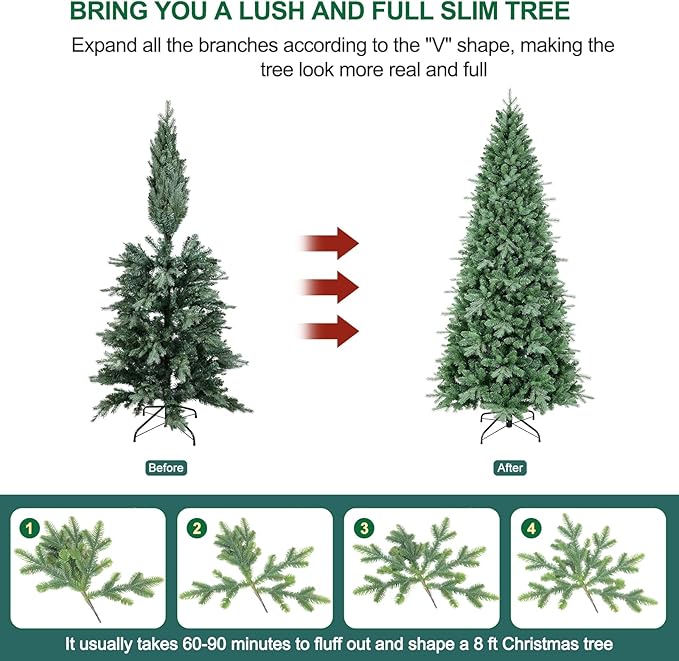 BRING YOU A LUSH AND FULL SLIM TREE

Expand all the branches according to the "V" shape, making the tree look more real and full

Before

After

1

2

3

4

It usually takes 60-90 minutes to fluff out and shape a 8 ft Christmas tree