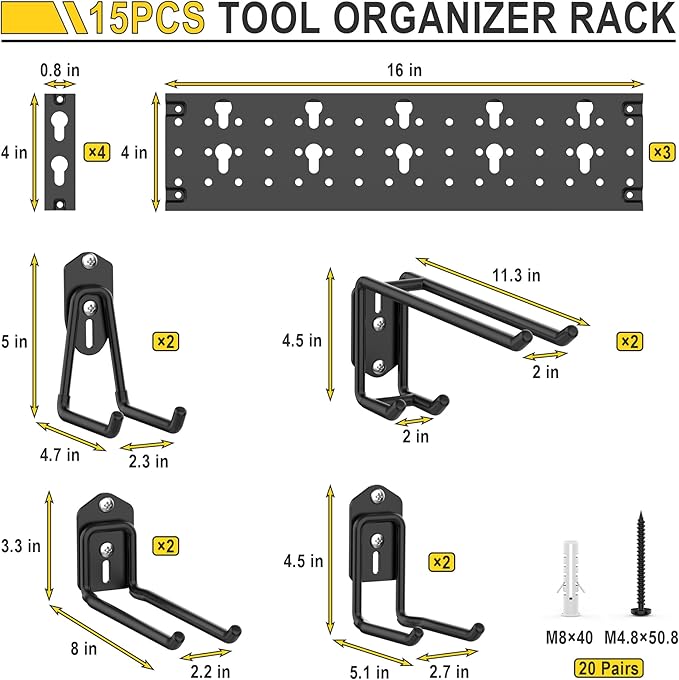 15PCS TOOL ORGANIZER RACK

0.8 in
4 in
×4
16 in
4 in
×3

5 in
×2
4.7 in
2.3 in

11.3 in
4.5 in
×2
2 in
2 in

3.3 in
×2
8 in
2.2 in

4.5 in
×2
5.1 in
2.7 in

M8×40
M4.8×50.8
20 Pairs