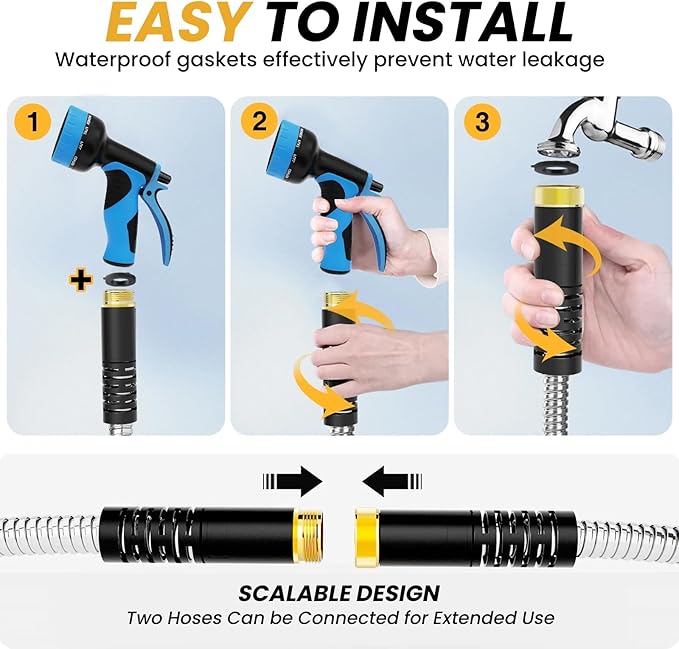 EASY TO INSTALL
Waterproof gaskets effectively prevent water leakage

1

2

3

SCALABLE DESIGN
Two Hoses Can be Connected for Extended Use