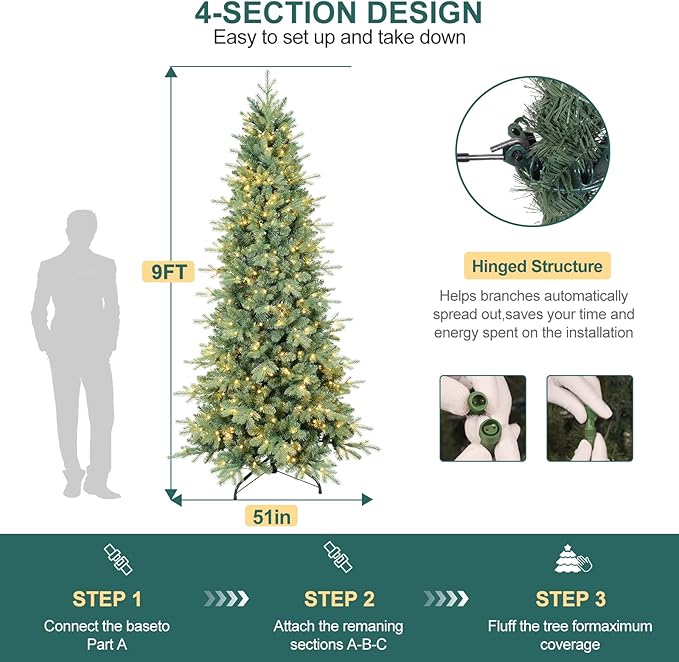 4-SECTION DESIGN
Easy to set up and take down

9FT

51in

Hinged Structure

Helps branches automatically spread out,saves your time and energy spent on the installation

STEP 1
Connect the baseto Part A

STEP 2
Attach the remaning sections A-B-C

STEP 3
Fluff the tree formaximum coverage