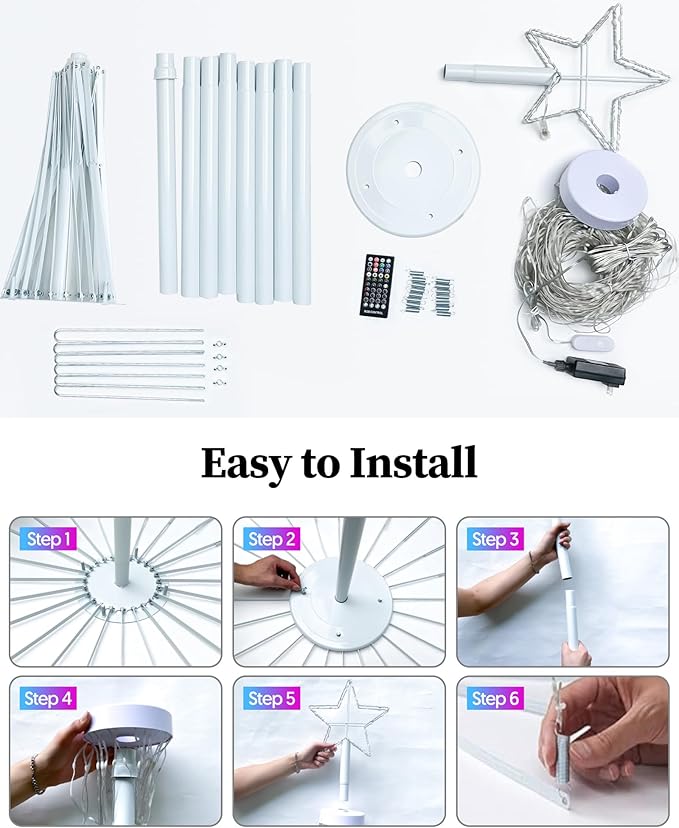 Easy to Install

Step 1

Step 2

Step 3

Step 4

Step 5

Step 6