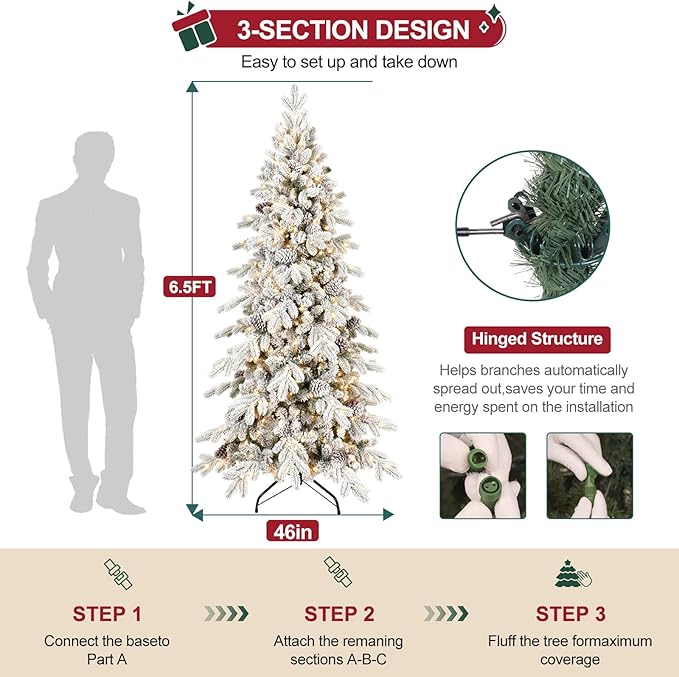 3-SECTION DESIGN

Easy to set up and take down

6.5FT

46in

Hinged Structure

Helps branches automatically spread out,saves your time and energy spent on the installation

STEP 1

Connect the baseto Part A

STEP 2

Attach the remaning sections A-B-C

STEP 3

Fluff the tree formaximum coverage