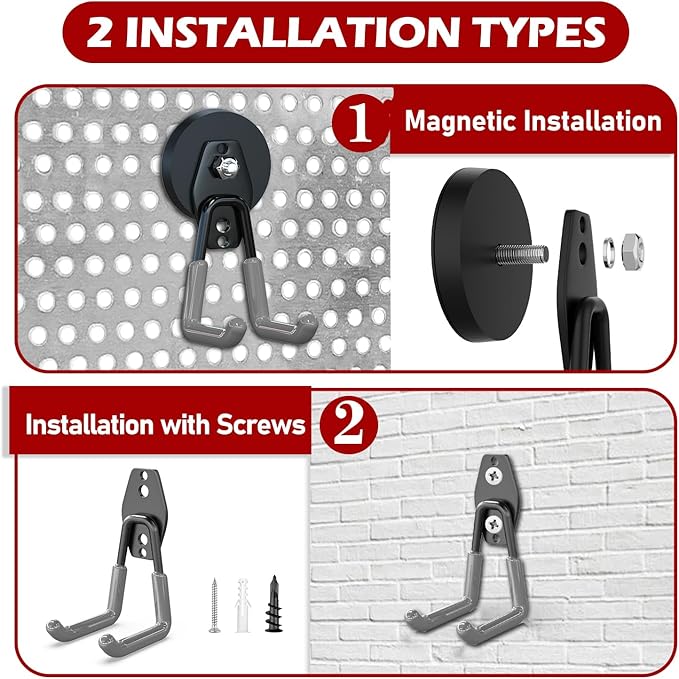 2 INSTALLATION TYPES

1 Magnetic Installation

Installation with Screws 2